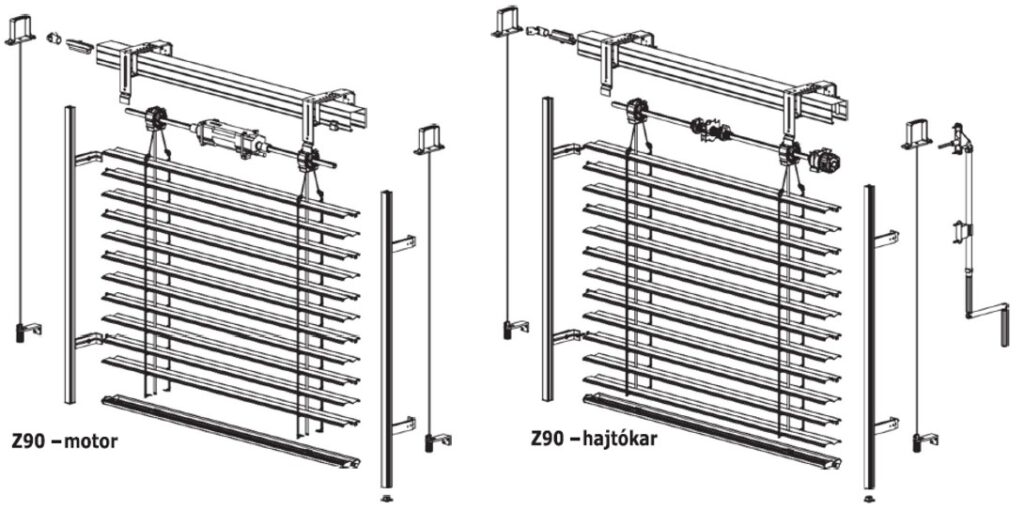 Z90 – motor

Z90 – hajtókar